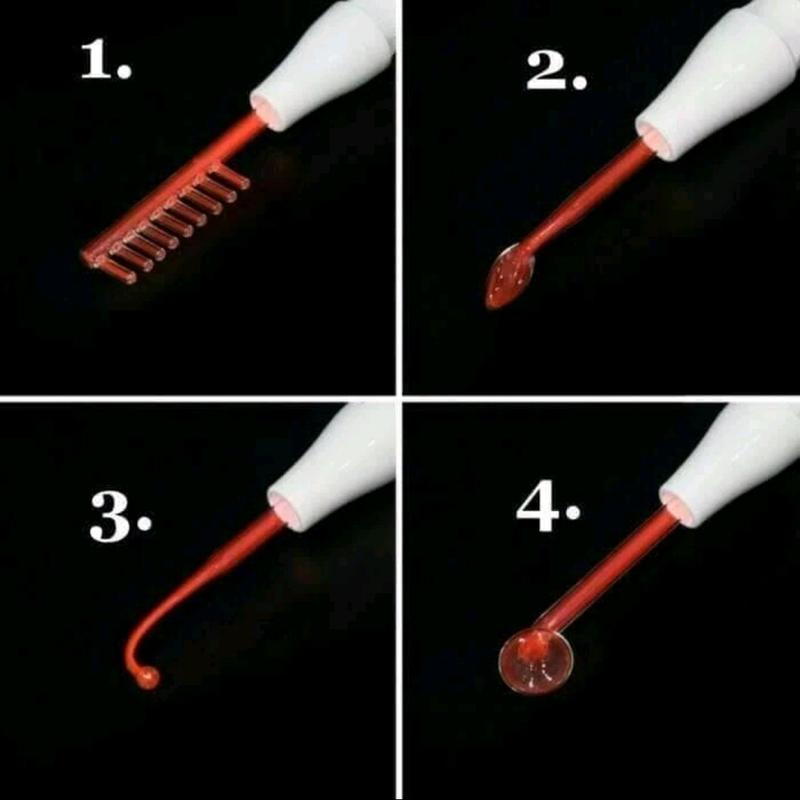 1.

2.

3.

4.